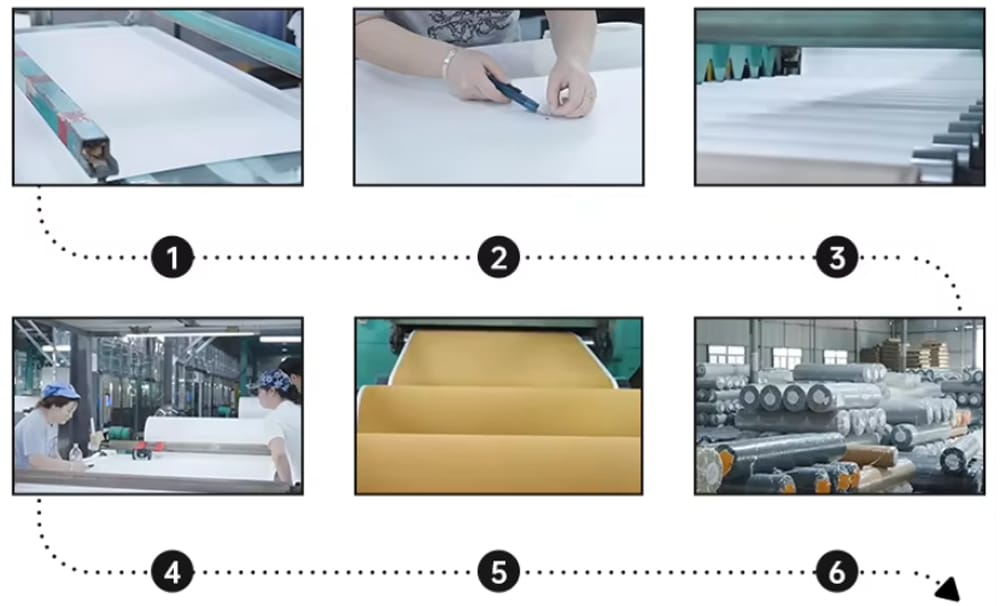 1
2
3
4
5
6